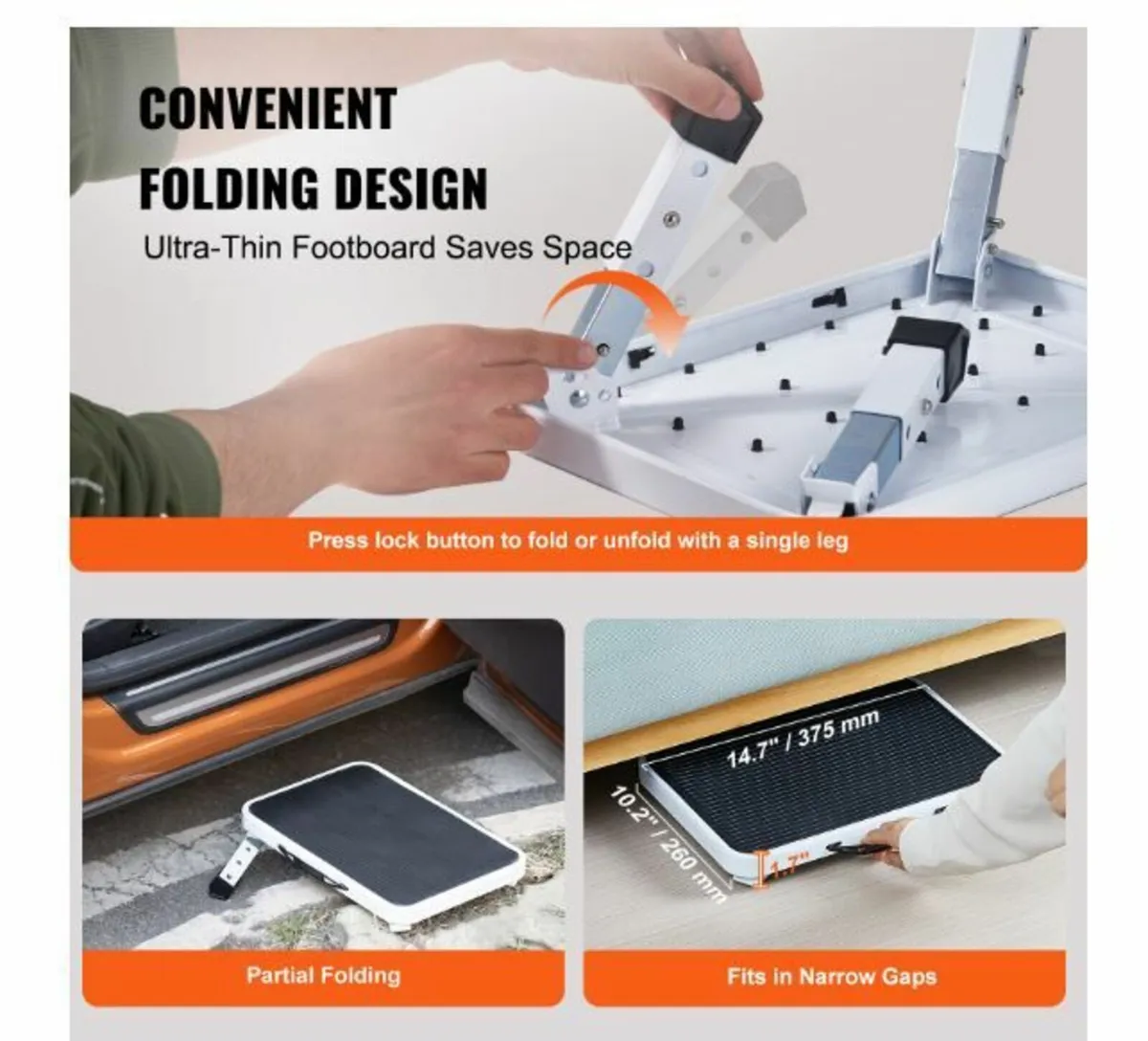 CONVENIENT FOLDING DESIGN

Ultra-Thin Footboard Saves Space

Press lock button to fold or unfold with a single leg

Partial Folding

14.7" / 375 mm

10.2" / 260 mm

1.7"

Fits in Narrow Gaps