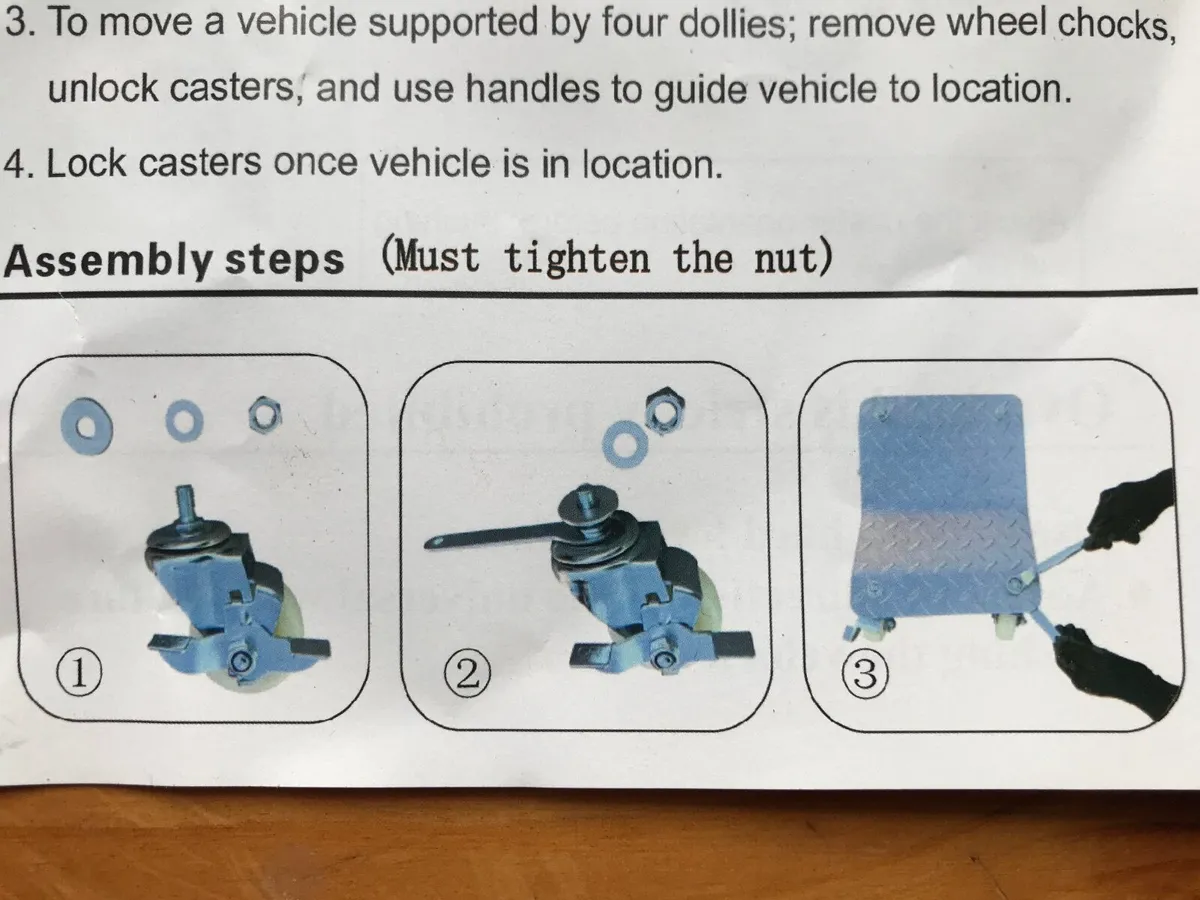 3. To move a vehicle supported by four dollies; remove wheel chocks, unlock casters, and use handles to guide vehicle to location.

4. Lock casters once vehicle is in location.

Assembly steps (Must tighten the nut)

①

②

③