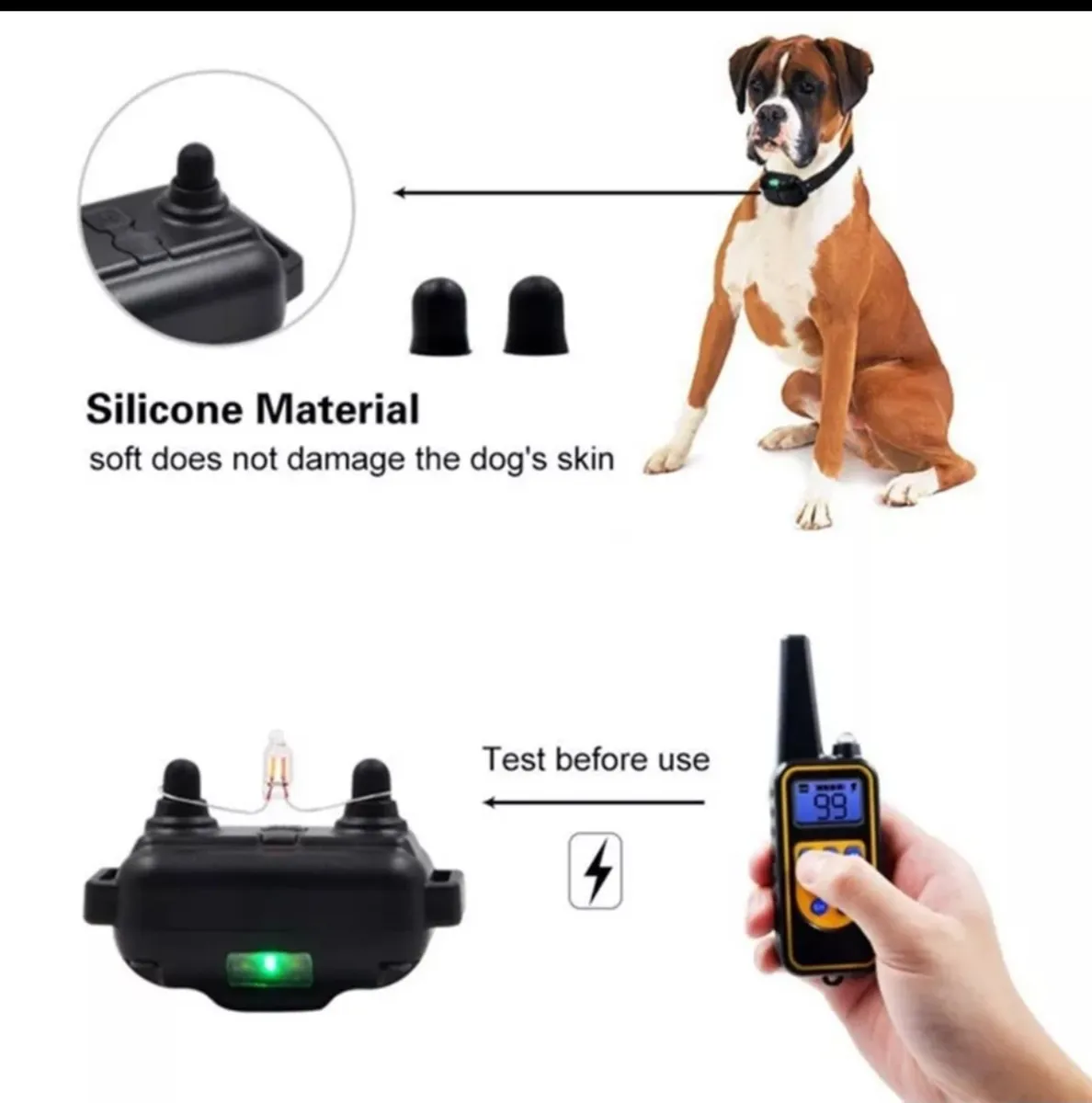 Silicone Material
soft does not damage the dog's skin

Test before use

99