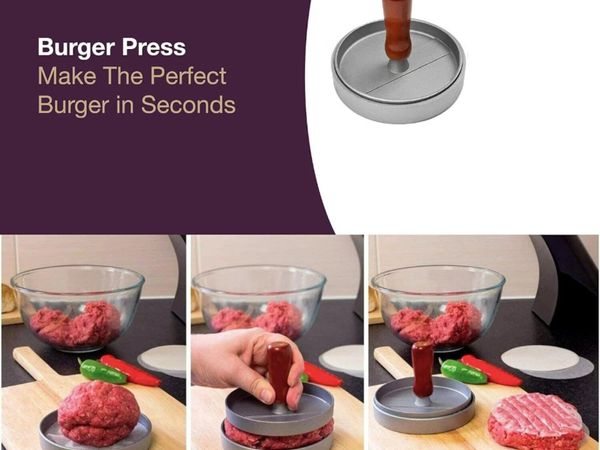 Burger Press
Make The Perfect Burger in Seconds