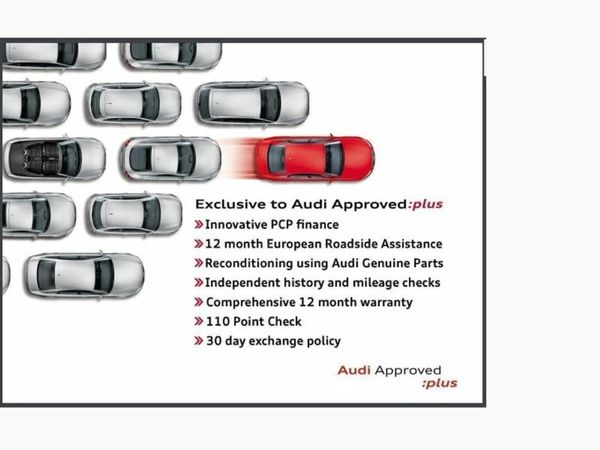 Exclusive to Audi Approved:plus

» Innovative PCP finance
» 12 month European Roadside Assistance
» Reconditioning using Audi Genuine Parts
» Independent history and mileage checks
» Comprehensive 12 month warranty
» 110 Point Check
» 30 day exchange policy

Audi Approved :plus