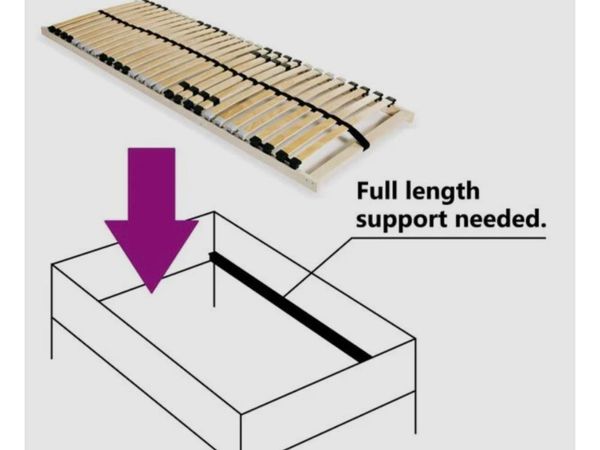 Full length support needed.