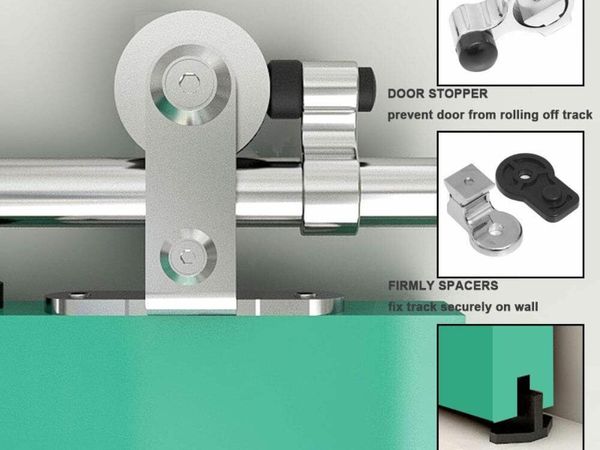 DOOR STOPPER
prevent door from rolling off track

FIRMLY SPACERS
fix track securely on wall