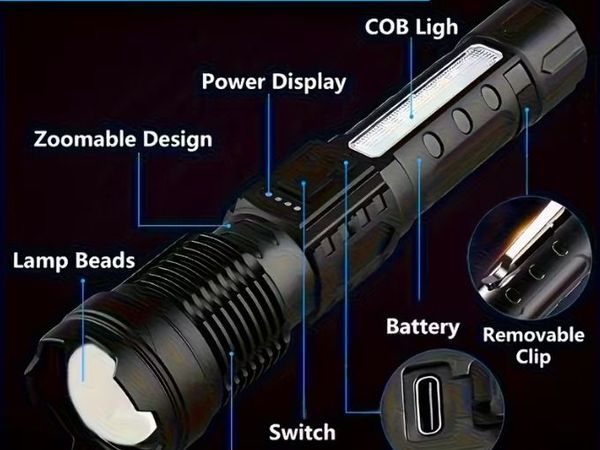 COB Ligh

Power Display

Zoomable Design

Lamp Beads

Battery

Removable Clip

Switch