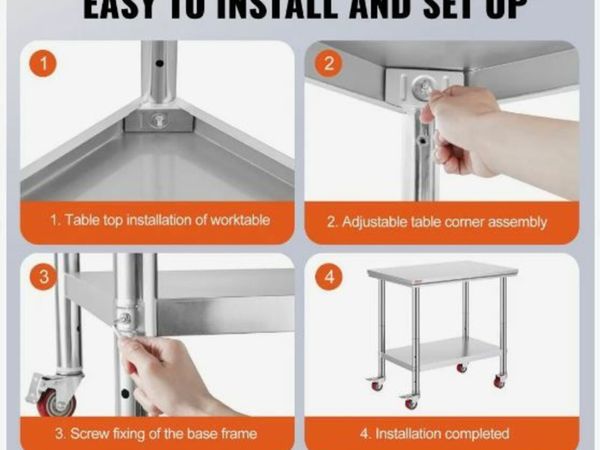 EASY TO INSTALL AND SET UP

1

1. Table top installation of worktable

2

2. Adjustable table corner assembly

3

3. Screw fixing of the base frame

4

4. Installation completed