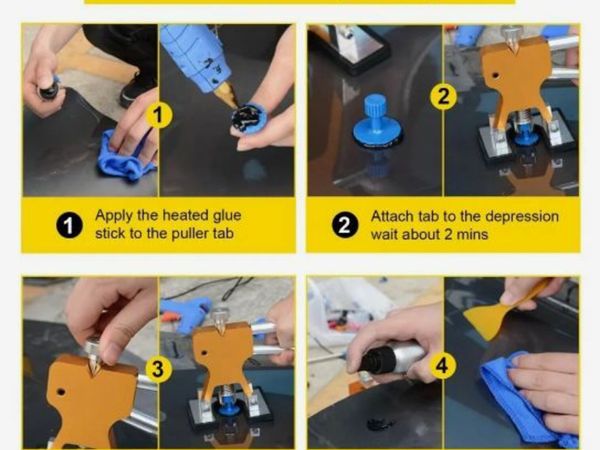 1

1 Apply the heated glue stick to the puller tab

2

2 Attach tab to the depression wait about 2 mins

3

4