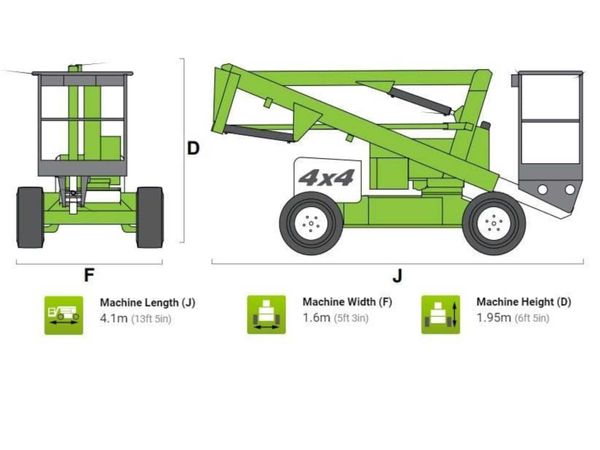 D

4x4

F

J

Machine Length (J)
4.1m (13ft 5in)

Machine Width (F)
1.6m (5ft 3in)

Machine Height (D)
1.95m (6ft 5in)