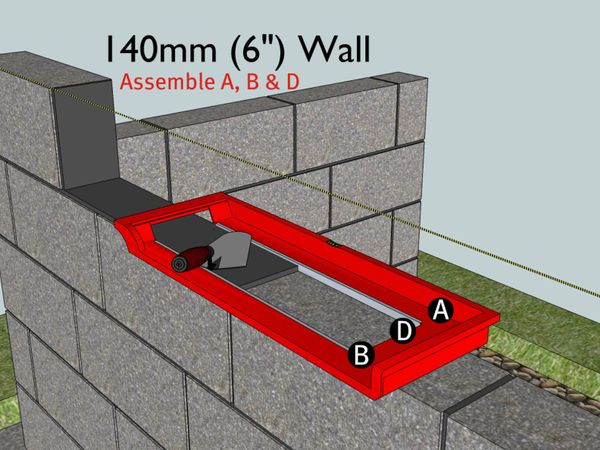 140mm (6") Wall

Assemble A, B & D

A

D

B